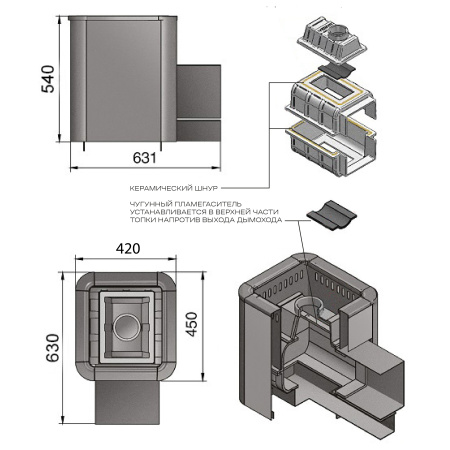 540

631

КЕРАМИЧЕСКИЙ ШНУР

ЧУГУННЫЙ ПЛАМЕГАСИТЕЛЬ УСТАНАВЛИВАЕТСЯ В ВЕРХНЕЙ ЧАСТИ ТОПКИ НАПРОТИВ ВЫХОДА ДЫМОХОДА

420

630

450