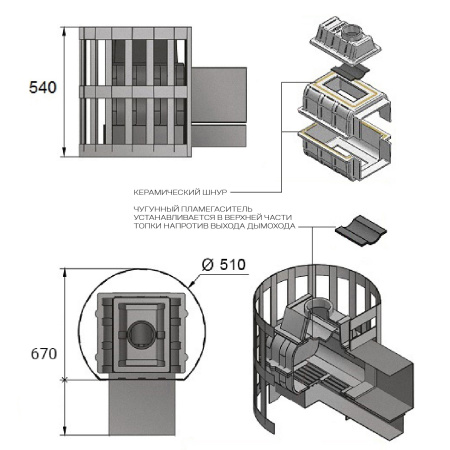 540

КЕРАМИЧЕСКИЙ ШНУР

ЧУГУННЫЙ ПЛАМЕГАСИТЕЛЬ
УСТАНАВЛИВАЕТСЯ В ВЕРХНЕЙ ЧАСТИ
ТОПКИ НАПРОТИВ ВЫХОДА ДЫМОХОДА

Ø 510

670