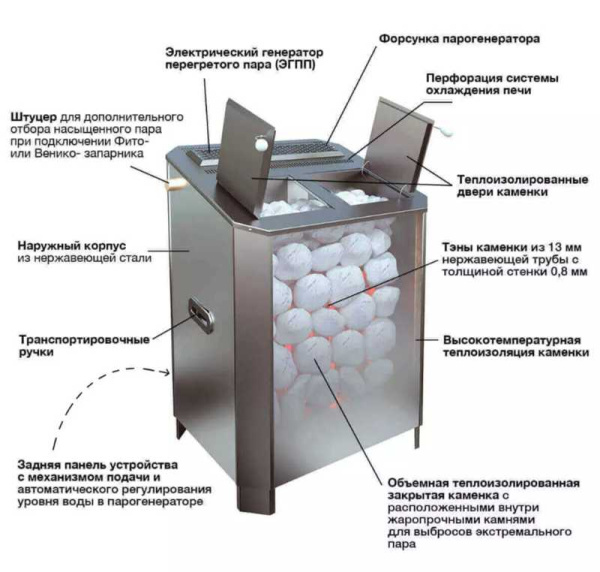 Электрический генератор перегретого пара (ЭГПП)

Форсунка парогенератора

Перфорация системы охлаждения печи

Штуцер для дополнительного отбора насыщенного пара при подключении Фито- или Венико- запарника

Теплоизолированные двери каменки

Наружный корпус из нержавеющей стали

Тэны каменки из 13 мм нержавеющей трубы с толщиной стенки 0,8 мм

Транспортировочные ручки

Высокотемпературная теплоизоляция каменки

Задняя панель устройства с механизмом подачи и автоматического регулирования уровня воды в парогенераторе

Объемная теплоизолированная закрытая каменка с расположенными внутри жаропрочными камнями для выбросов экстремального пара