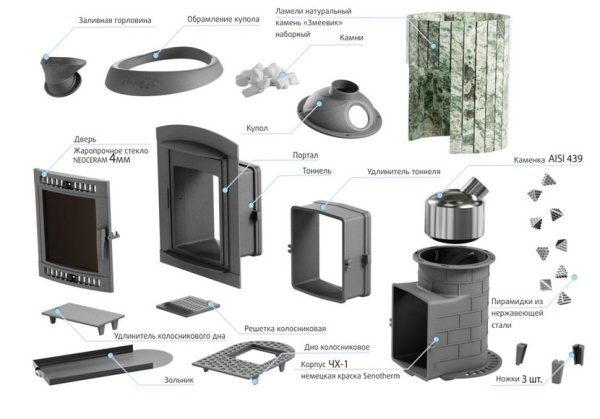 Заливная горловина

Обрамление купола

Ламели натуральный камень «Змеевик» наборный

Камни

Купол

Дверь
Жаропрочное стекло NEOCERAM 4мм

Портал

Тоннель

Удлинитель тоннеля

Каменка AISI 439

Пирамидки из нержавеющей стали

Решетка колосниковая

Удлинитель колосникового дна

Дно колосниковое

Корпус ЧХ-1
немецкая краска Senotherm

Зольник

Ножки 3 шт.